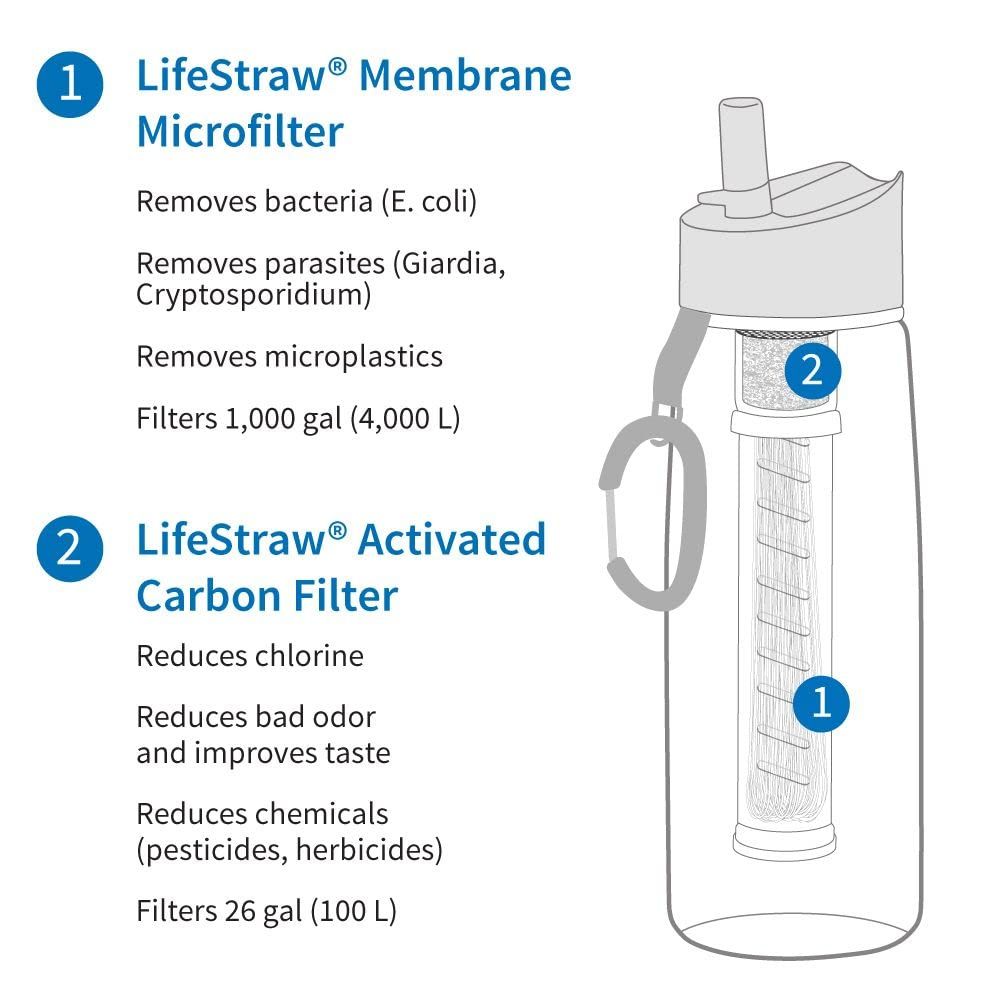 1 LifeStraw® Membrane Microfilter

Removes bacteria (E. coli)

Removes parasites (Giardia, Cryptosporidium)

Removes microplastics

Filters 1,000 gal (4,000 L)

2 LifeStraw® Activated Carbon Filter

Reduces chlorine

Reduces bad odor and improves taste

Reduces chemicals (pesticides, herbicides)

Filters 26 gal (100 L)

2

1